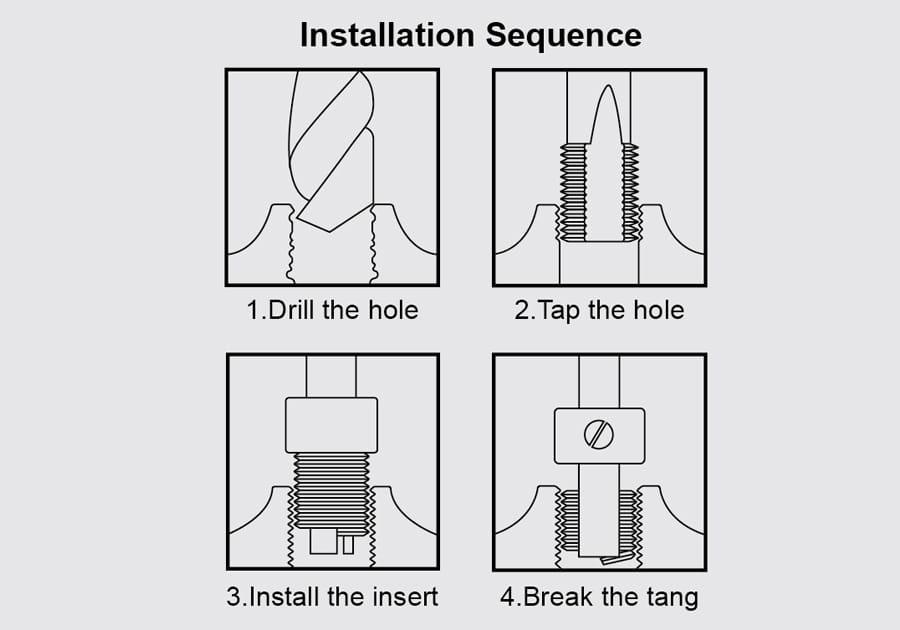 Installation Sequence

1.Drill the hole

2.Tap the hole

3.Install the insert

4.Break the tang