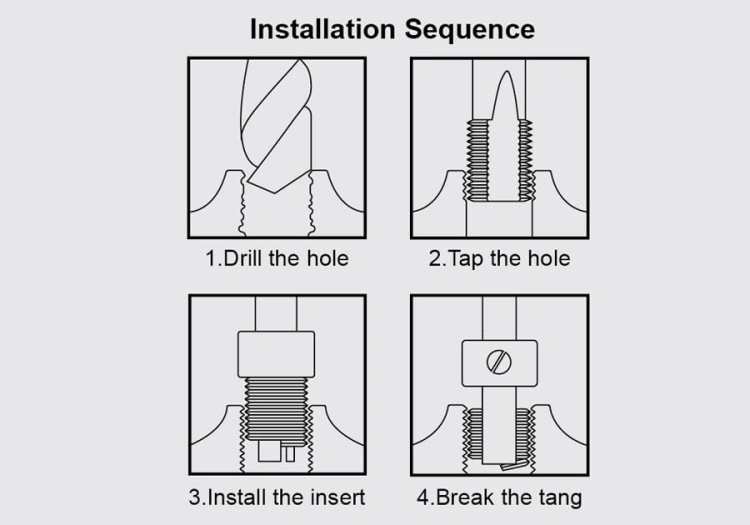 Installation Sequence

1.Drill the hole

2.Tap the hole

3.Install the insert

4.Break the tang